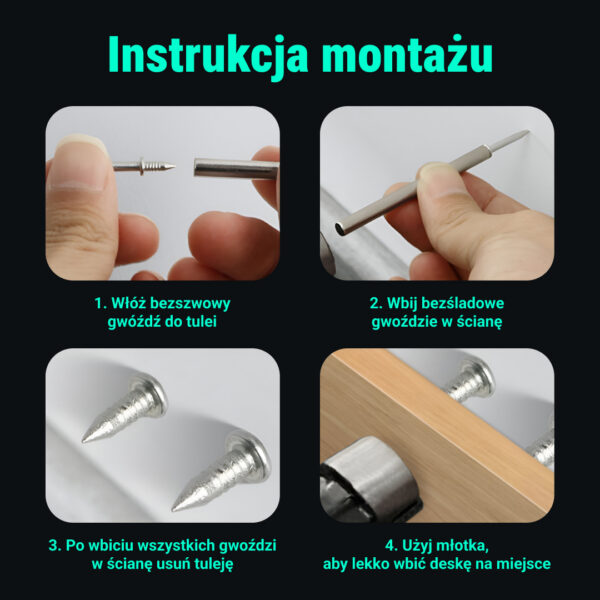 Instrukcja montażu

1. Włóż bezszwowy gwóźdź do tulei

2. Wbij bezśladowe gwoździe w ścianę

3. Po wbiciu wszystkich gwoździ w ścianę usuń tuleję

4. Użyj młotka, aby lekko wbić deskę na miejsce