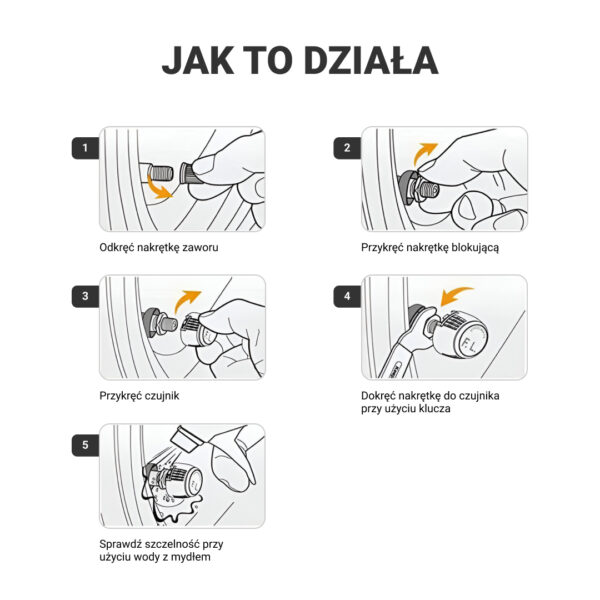 JAK TO DZIAŁA

1

Odkręć nakrętkę zaworu

2

Przykręć nakrętkę blokującą

3

F.L

Przykręć czujnik

4

F.L

Dokręć nakrętkę do czujnika przy użyciu klucza

5

F.L

Sprawdź szczelność przy użyciu wody z mydłem