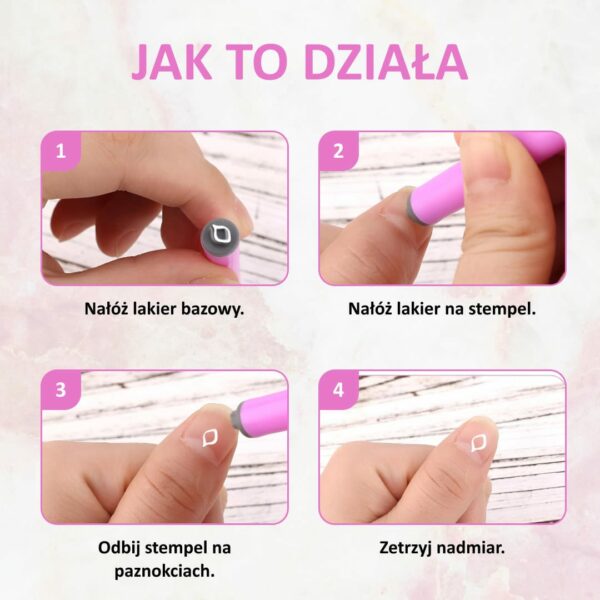 JAK TO DZIAŁA

1

Nałóż lakier bazowy.

2

Nałóż lakier na stempel.

3

Odbij stempel na paznokciach.

4

Zetrzyj nadmiar.