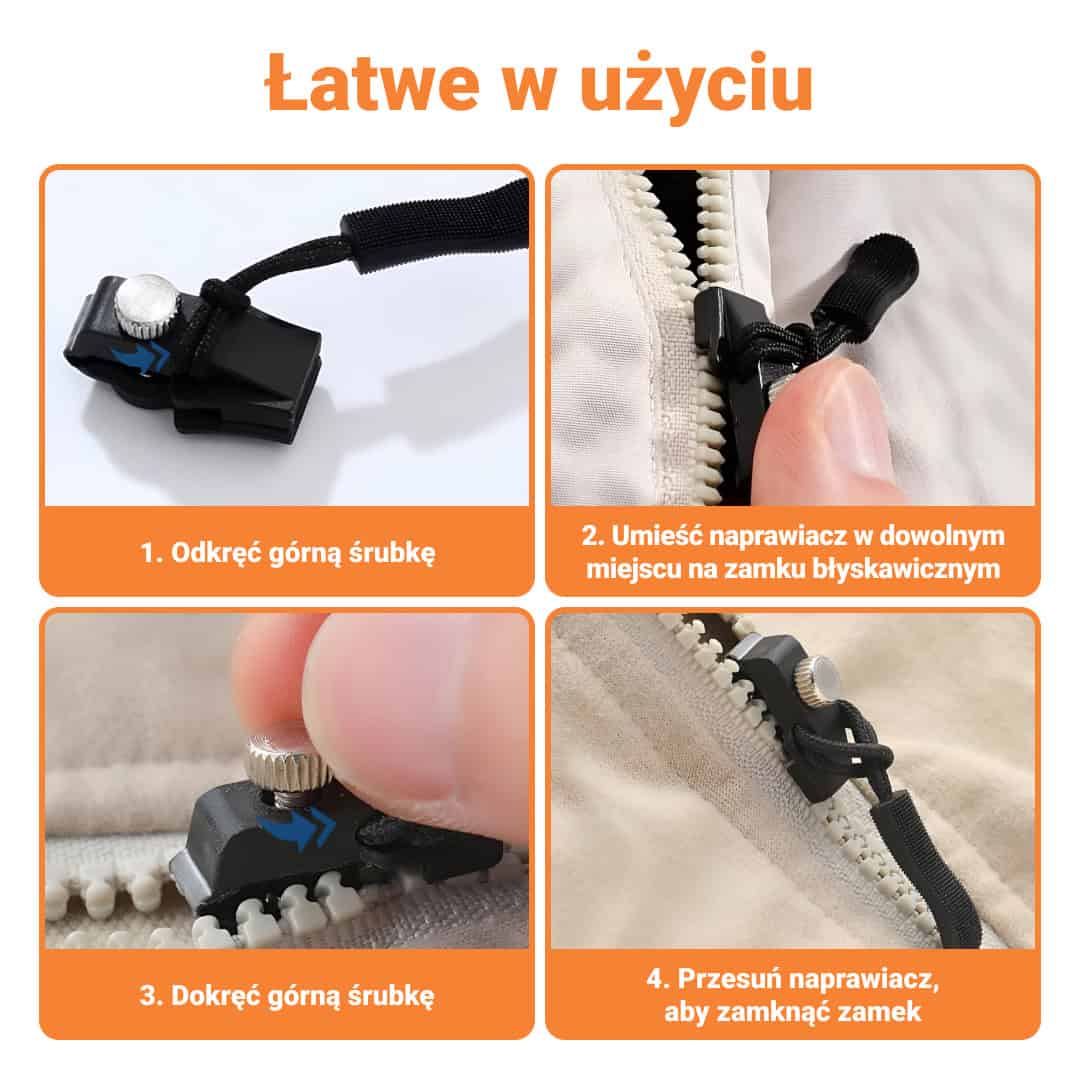 Łatwe w użyciu

1. Odkręć górną śrubkę

2. Umieść naprawiacz w dowolnym miejscu na zamku błyskawicznym

3. Dokręć górną śrubkę

4. Przesuń naprawiacz, aby zamknąć zamek