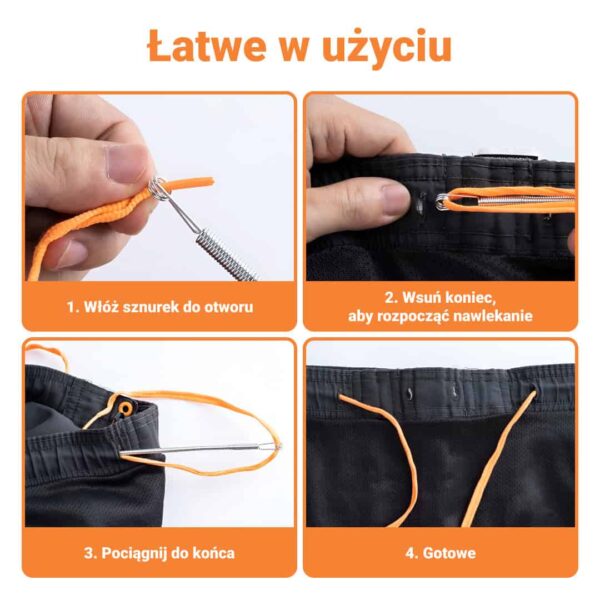 Łatwe w użyciu

1. Włóż sznurek do otworu

2. Wsuń koniec, aby rozpocząć nawlekanie

3. Pociągnij do końca

4. Gotowe