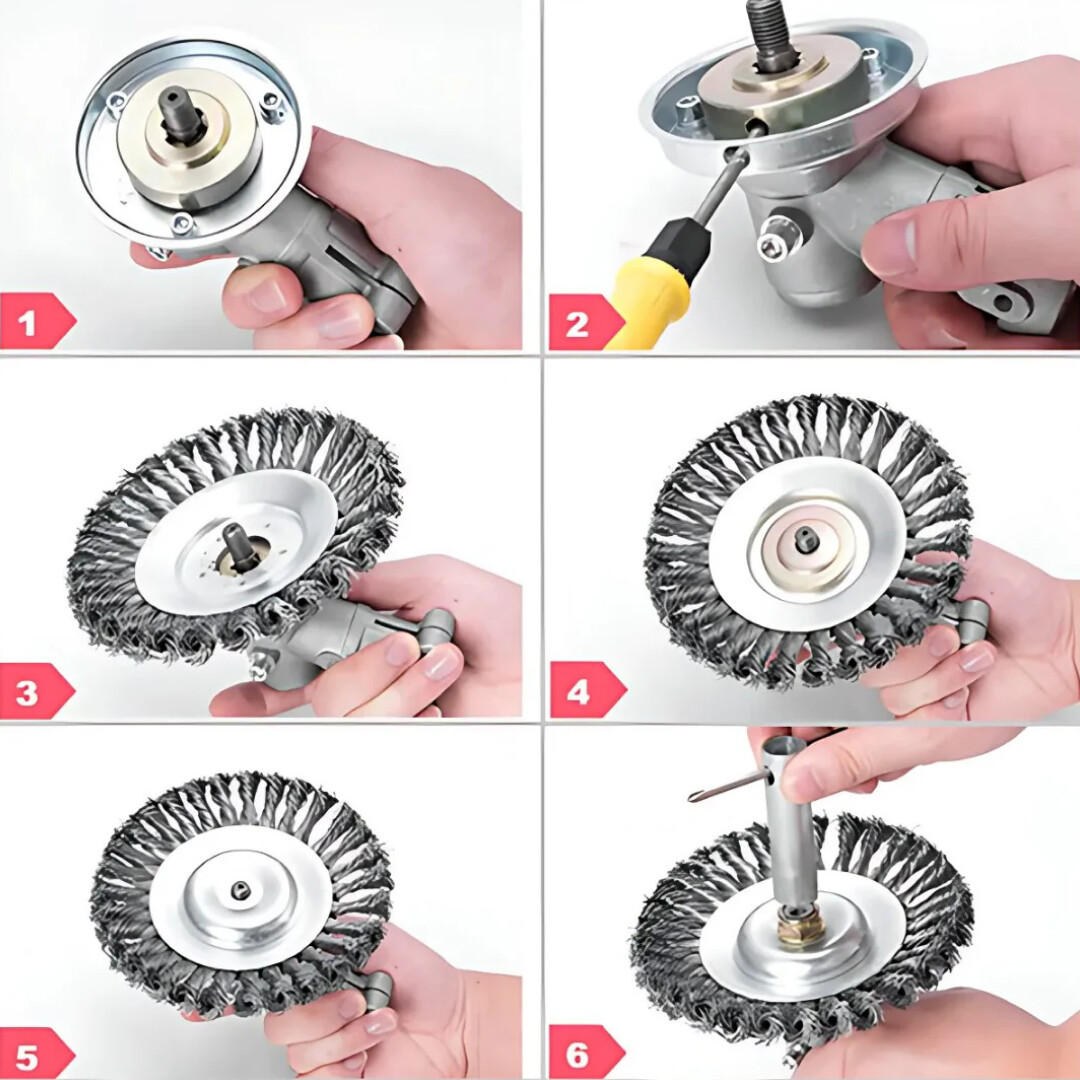 1

2

3

4

5

6